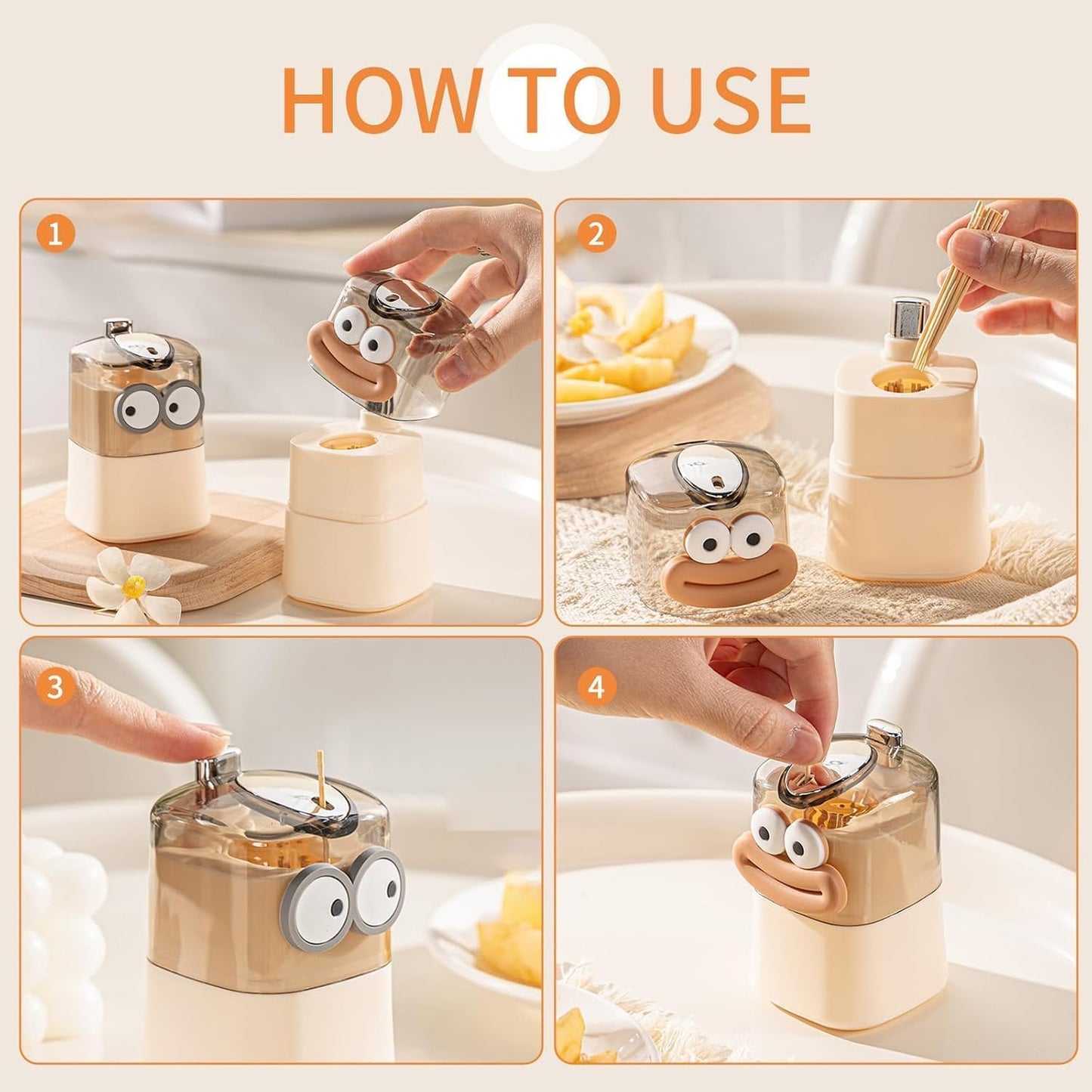 HOW TO USE

1

2

3

4